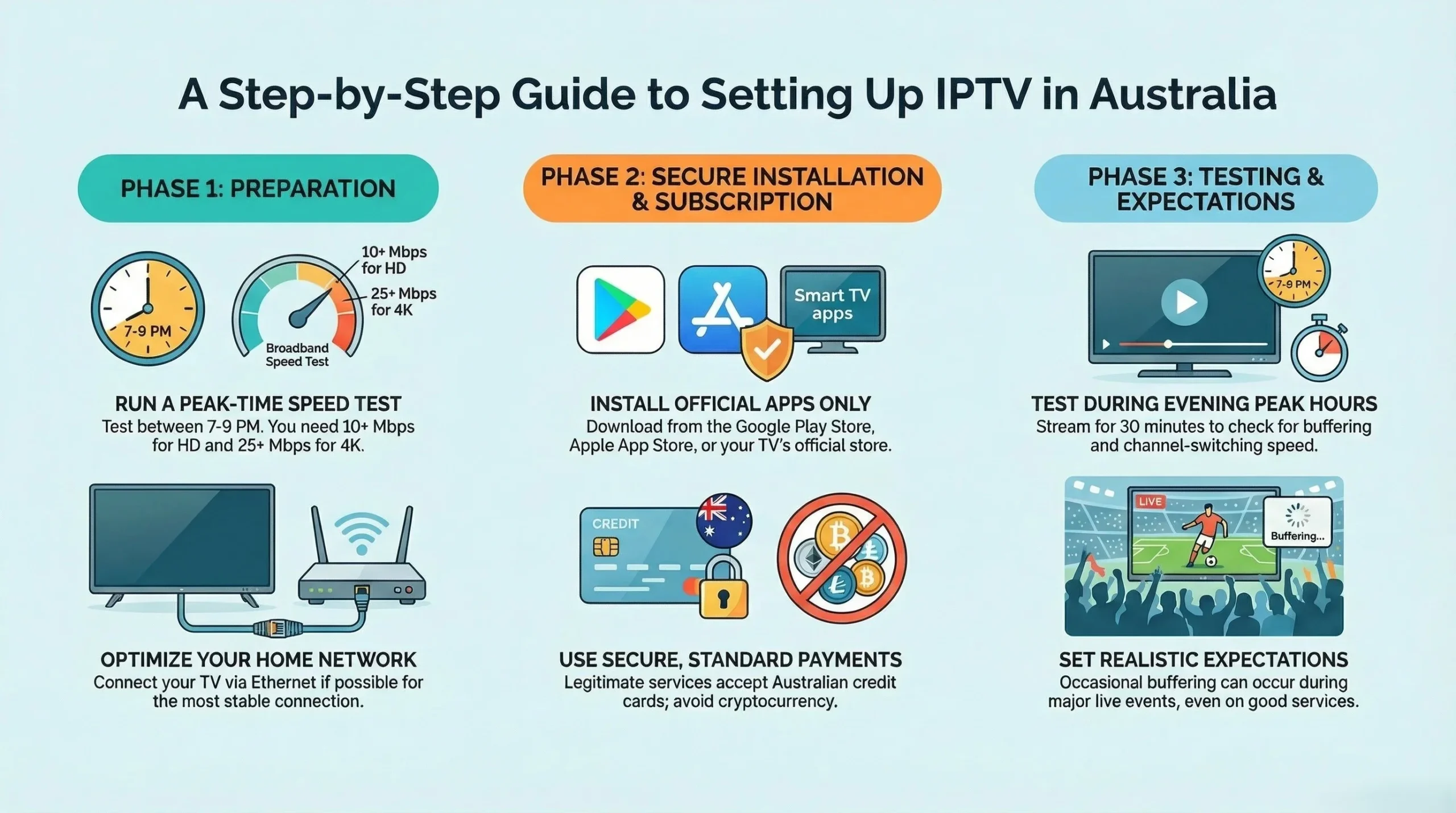 A Step-by-Step Guide to Setting Up IPTV in Australia

PHASE 1: PREPARATION

7-9 PM

10+ Mbps for HD

25+ Mbps for 4K

Broadband Speed Test

RUN A PEAK-TIME SPEED TEST
Test between 7-9 PM. You need 10+ Mbps for HD and 25+ Mbps for 4K.

OPTIMIZE YOUR HOME NETWORK
Connect your TV via Ethernet if possible for the most stable connection.

PHASE 2: SECURE INSTALLATION & SUBSCRIPTION

Smart TV apps

INSTALL OFFICIAL APPS ONLY
Download from the Google Play Store, Apple App Store, or your TV's official store.

CREDIT

USE SECURE, STANDARD PAYMENTS
Legitimate services accept Australian credit cards; avoid cryptocurrency.

PHASE 3: TESTING & EXPECTATIONS

7-9 PM

TEST DURING EVENING PEAK HOURS
Stream for 30 minutes to check for buffering and channel-switching speed.

LIVE

Buffering...

SET REALISTIC EXPECTATIONS
Occasional buffering can occur during major live events, even on good services.