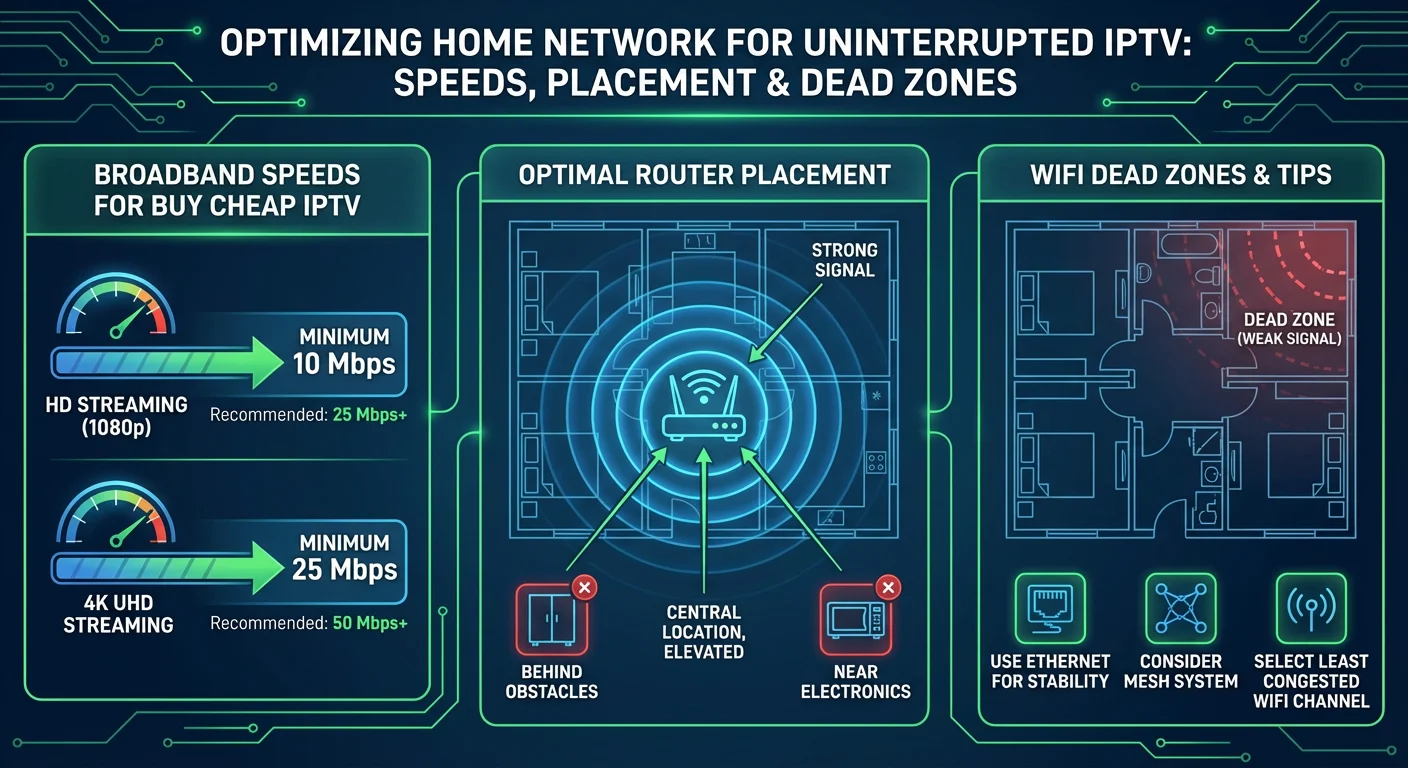 OPTIMIZING HOME NETWORK FOR UNINTERRUPTED IPTV: SPEEDS, PLACEMENT & DEAD ZONES

BROADBAND SPEEDS FOR BUY CHEAP IPTV

MINIMUM 10 Mbps

HD STREAMING (1080p)

Recommended: 25 Mbps+

MINIMUM 25 Mbps

4K UHD STREAMING

Recommended: 50 Mbps+

OPTIMAL ROUTER PLACEMENT

STRONG SIGNAL

BEHIND OBSTACLES

CENTRAL LOCATION, ELEVATED

NEAR ELECTRONICS

WIFI DEAD ZONES & TIPS

DEAD ZONE (WEAK SIGNAL)

USE ETHERNET FOR STABILITY

CONSIDER MESH SYSTEM

SELECT LEAST CONGESTED WIFI CHANNEL