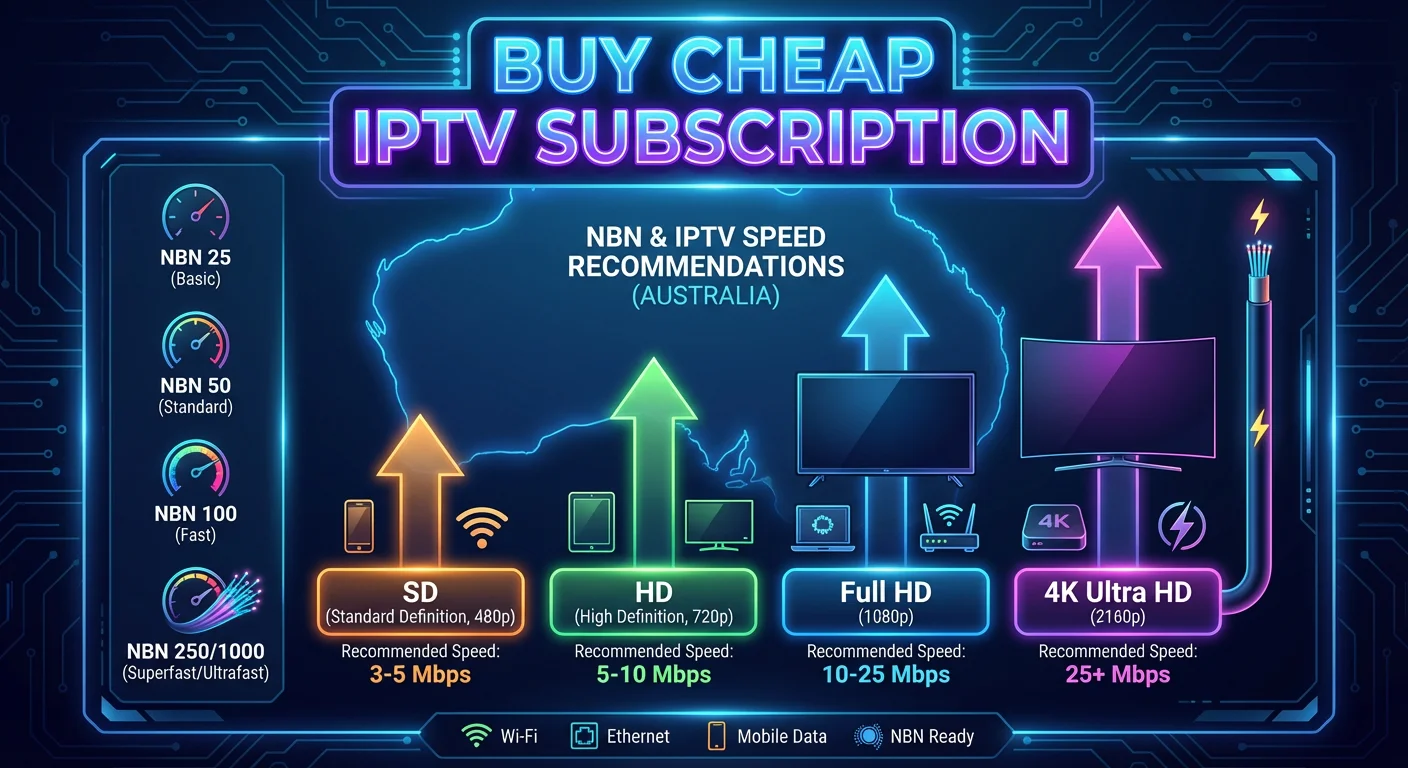 BUY CHEAP IPTV SUBSCRIPTION

NBN 25
(Basic)

NBN 50
(Standard)

NBN 100
(Fast)

NBN 250/1000
(Superfast/Ultrafast)

NBN & IPTV SPEED RECOMMENDATIONS
(AUSTRALIA)

SD
(Standard Definition, 480p)
Recommended Speed:
3-5 Mbps

HD
(High Definition, 720p)
Recommended Speed:
5-10 Mbps

Full HD
(1080p)
Recommended Speed:
10-25 Mbps

4K
4K Ultra HD
(2160p)
Recommended Speed:
25+ Mbps

Wi-Fi Ethernet Mobile Data NBN Ready