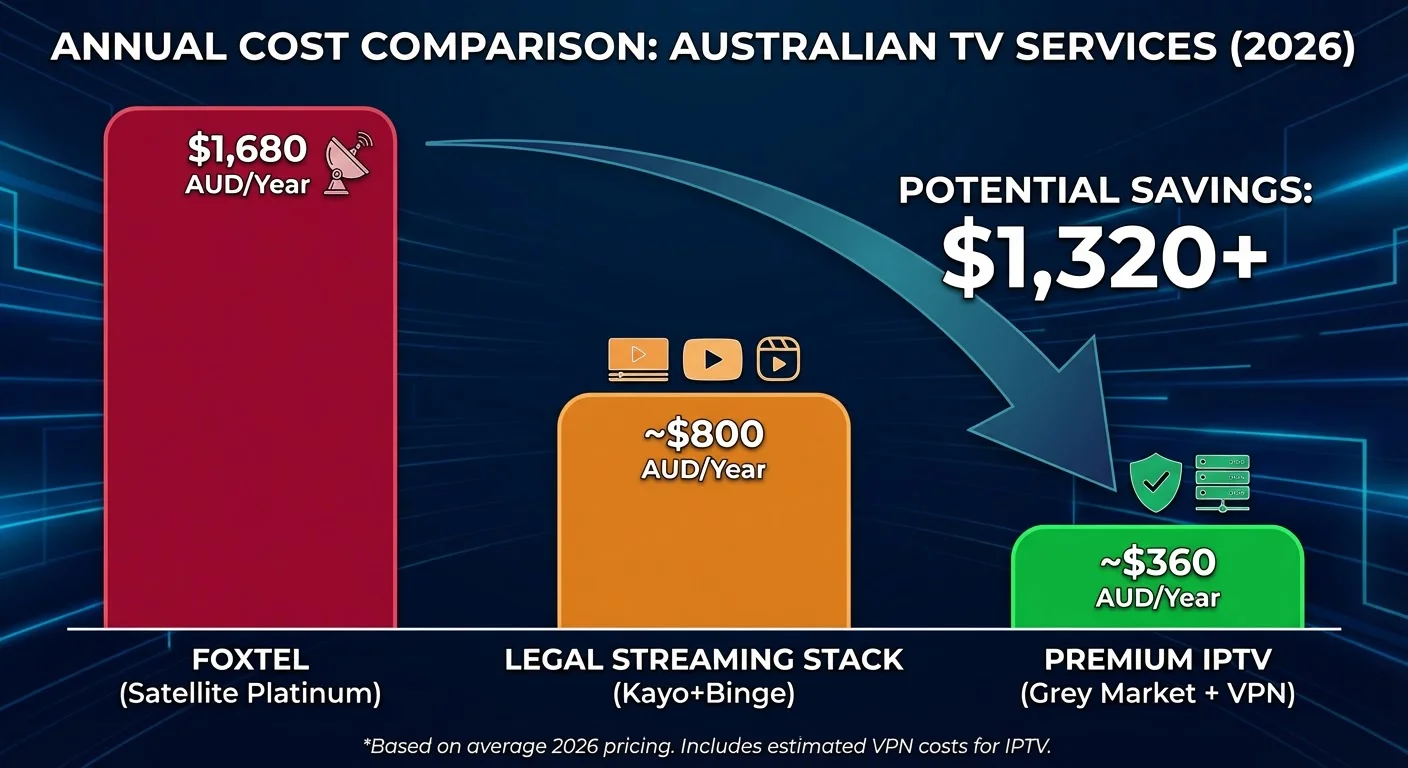 ANNUAL COST COMPARISON: AUSTRALIAN TV SERVICES (2026)

$1,680
AUD/Year

POTENTIAL SAVINGS:
$1,320+

~$800
AUD/Year

~$360
AUD/Year

FOXTEL
(Satellite Platinum)

LEGAL STREAMING STACK
(Kayo+Binge)

PREMIUM IPTV
(Grey Market + VPN)

*Based on average 2026 pricing. Includes estimated VPN costs for IPTV.